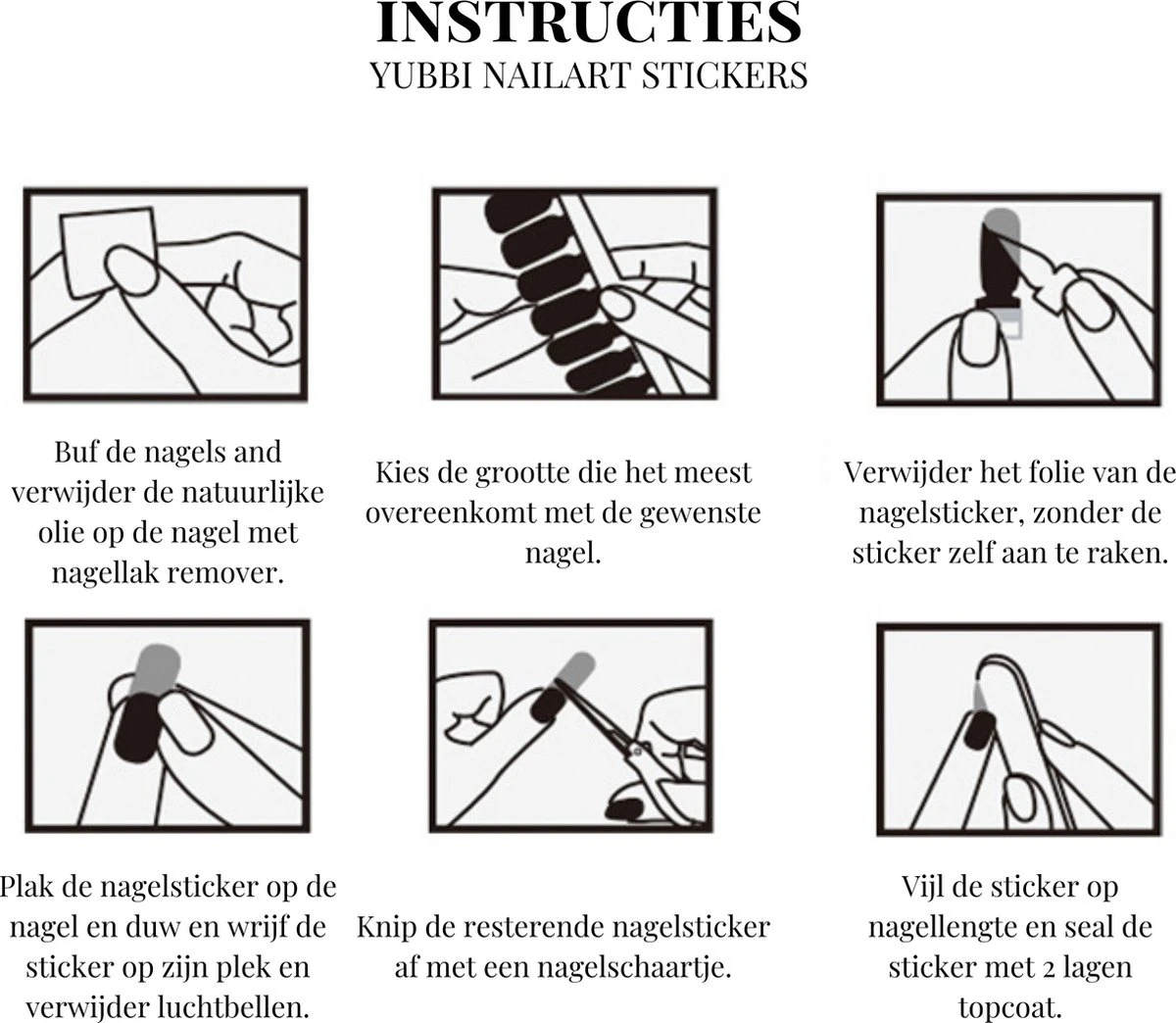 INSTRUCTIES
YUBBI NAILART STICKERS

Buf de nagels and verwijder de natuurlijke olie op de nagel met nagellak remover.

Kies de grootte die het meest overeenkomt met de gewenste nagel.

Verwijder het folie van de nagelsticker, zonder de sticker zelf aan te raken.

Plak de nagelsticker op de nagel en duw en wrijf de sticker op zijn plek en verwijder luchtbellen.

Knip de resterende nagelsticker af met een nagelschaartje.

Vijl de sticker op nagellengte en seal de sticker met 2 lagen topcoat.