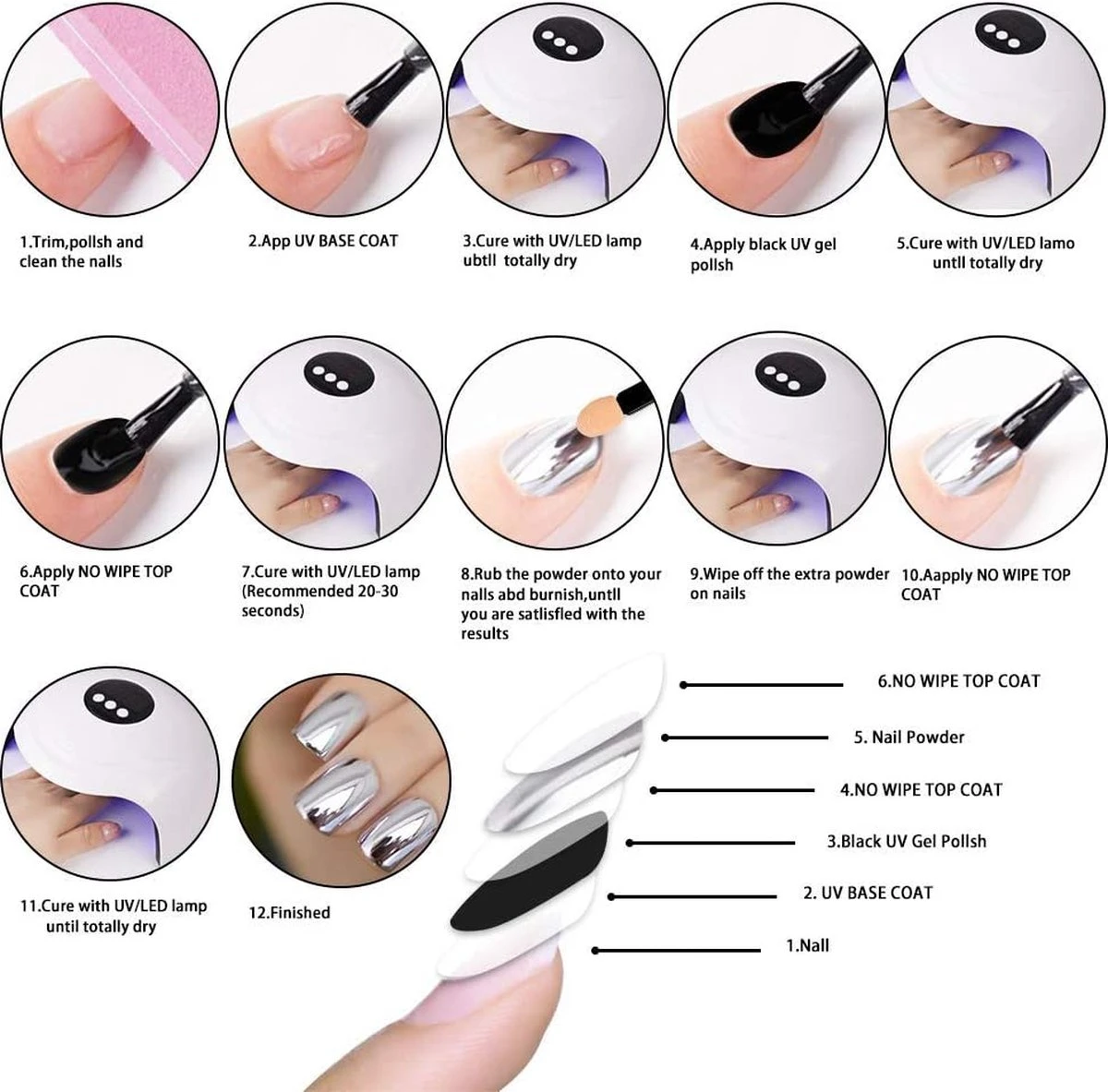 1.Trim,pollsh and clean the nalls

2.App UV BASE COAT

3.Cure with UV/LED lamp ubtll totally dry

4.Apply black UV gel pollsh

5.Cure with UV/LED lamo untll totally dry

6.Apply NO WIPE TOP COAT

7.Cure with UV/LED lamp (Recommended 20-30 seconds)

8.Rub the powder onto your nalls abd burnish,untll you are satlisfled with the results

9.Wipe off the extra powder on nails

10.Aapply NO WIPE TOP COAT

11.Cure with UV/LED lamp until totally dry

12.Finished

6.NO WIPE TOP COAT

5. Nail Powder

4.NO WIPE TOP COAT

3.Black UV Gel Pollsh

2. UV BASE COAT

1.Nall